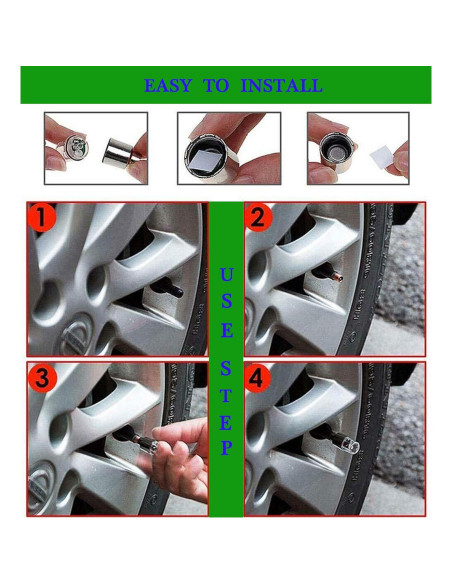 EASY TO INSTALL

1

2

USE STEP

3

4