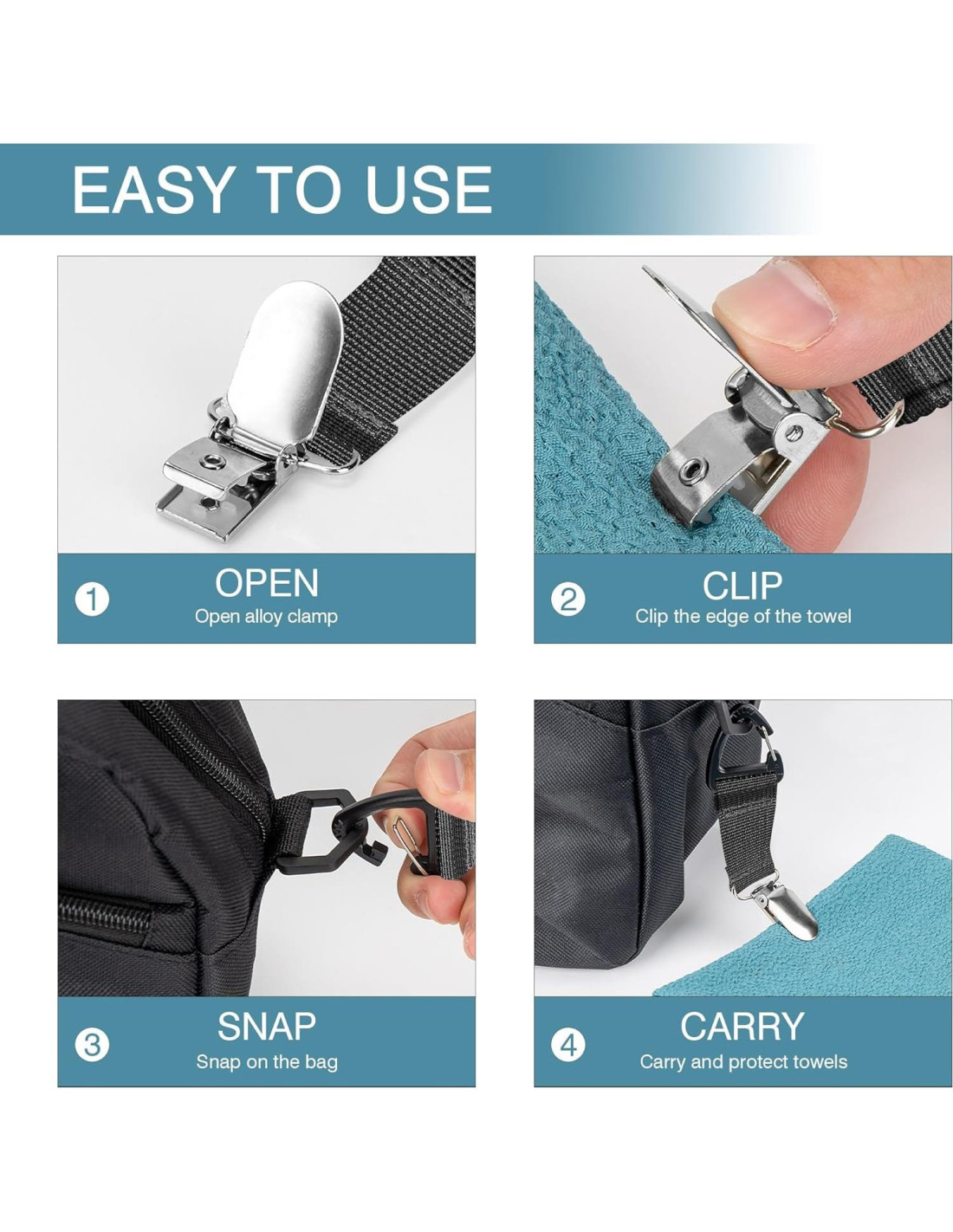 EASY TO USE

1 OPEN
Open alloy clamp

2 CLIP
Clip the edge of the towel

3 SNAP
Snap on the bag

4 CARRY
Carry and protect towels