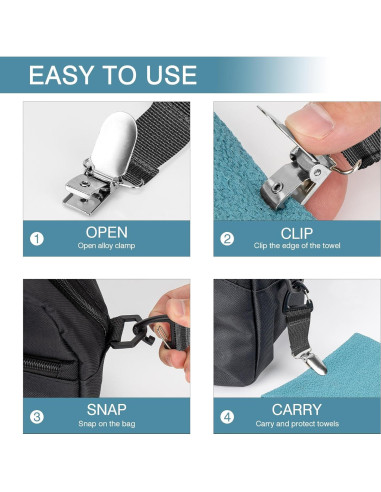 EASY TO USE

1 OPEN
Open alloy clamp

2 CLIP
Clip the edge of the towel

3 SNAP
Snap on the bag

4 CARRY
Carry and protect towels