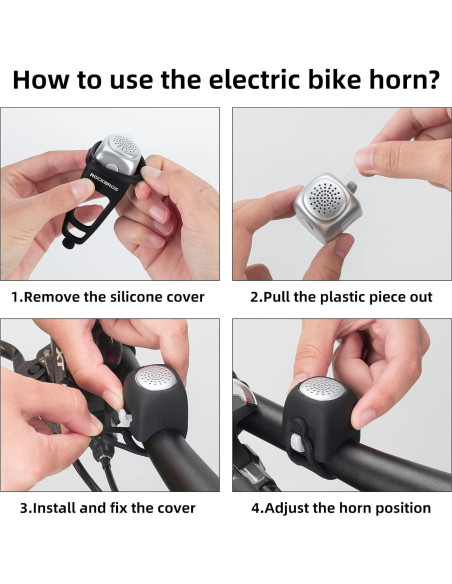 How to use the electric bike horn?

ROCKBROS

1.Remove the silicone cover

2.Pull the plastic piece out

XT

3.Install and fix the cover

4.Adjust the horn position