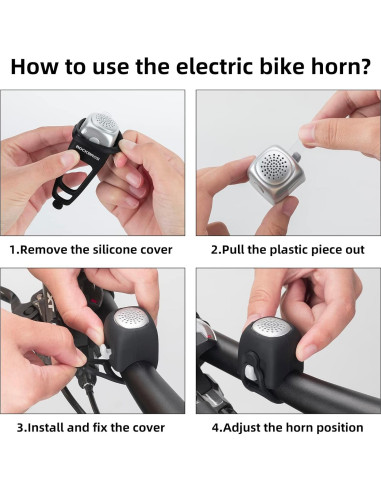 How to use the electric bike horn?

ROCKBROS

1.Remove the silicone cover

2.Pull the plastic piece out

XT

3.Install and fix the cover

4.Adjust the horn position