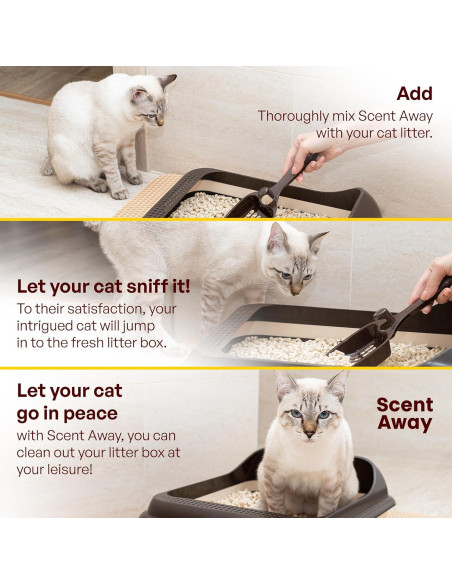 Add

Thoroughly mix Scent Away with your cat litter.

Let your cat sniff it!

To their satisfaction, your intrigued cat will jump in to the fresh litter box.

Let your cat go in peace

with Scent Away, you can clean out your litter box at your leisure!

Scent Away