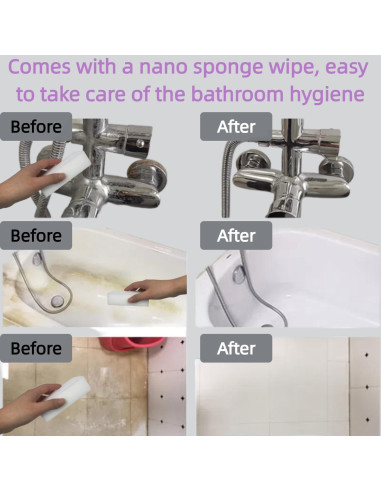 Comes with a nano sponge wipe, easy to take care of the bathroom hygiene

Before

After

Before

After

Before

After