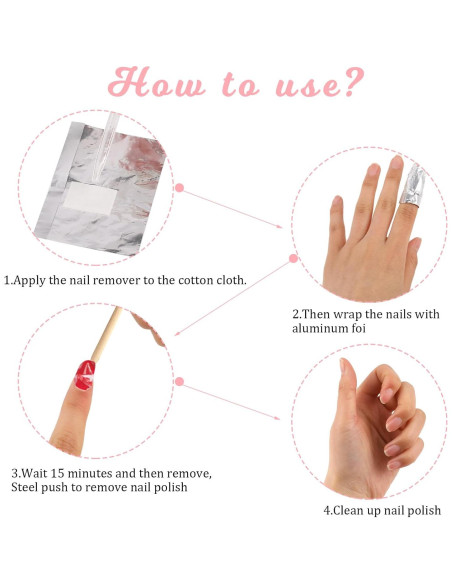 How to use?

1.Apply the nail remover to the cotton cloth.

2.Then wrap the nails with aluminum foi

3.Wait 15 minutes and then remove, Steel push to remove nail polish

4.Clean up nail polish