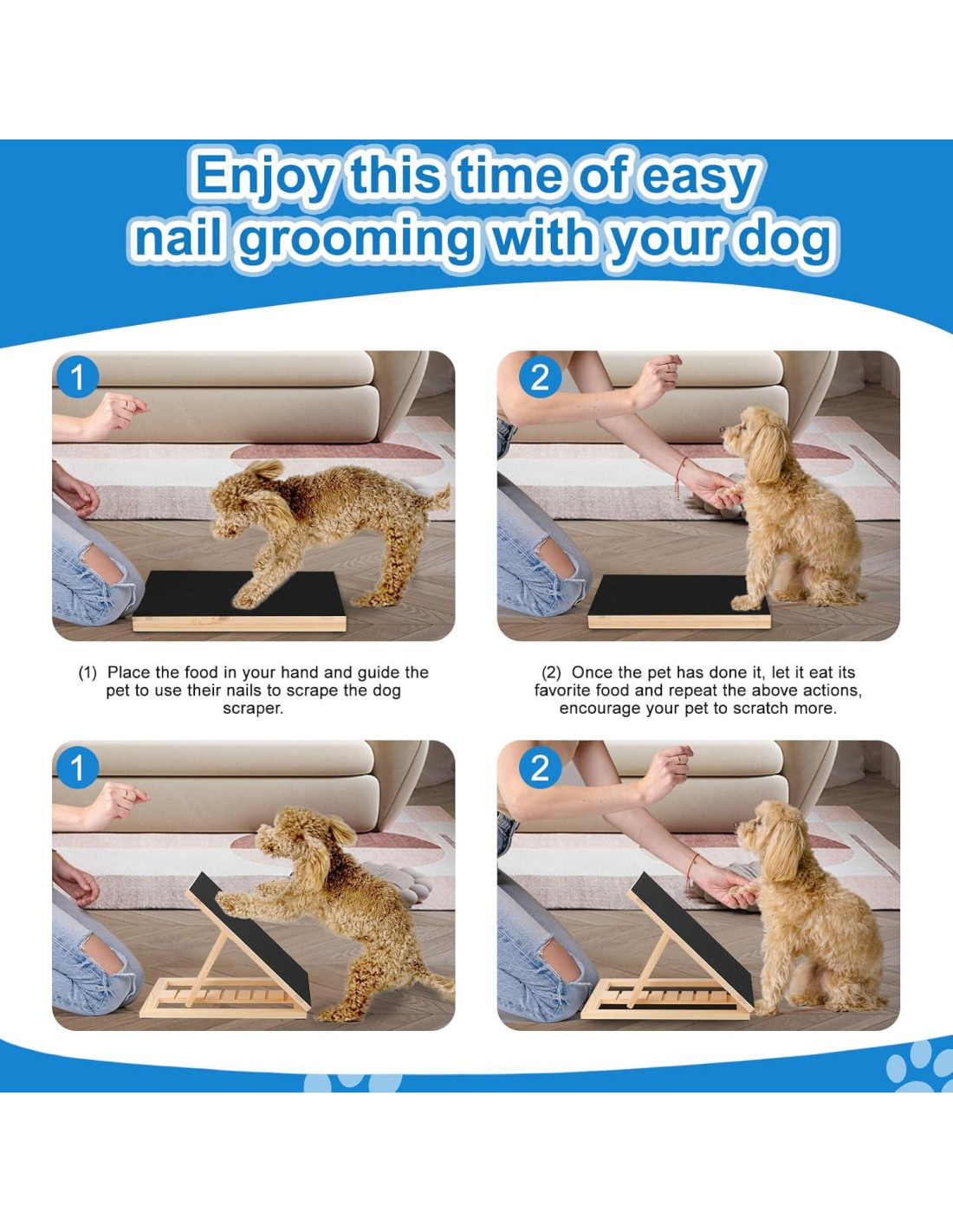 Enjoy this time of easy nail grooming with your dog

1

2

(1) Place the food in your hand and guide the pet to use their nails to scrape the dog scraper.

(2) Once the pet has done it, let it eat its favorite food and repeat the above actions, encourage your pet to scratch more.

1

2