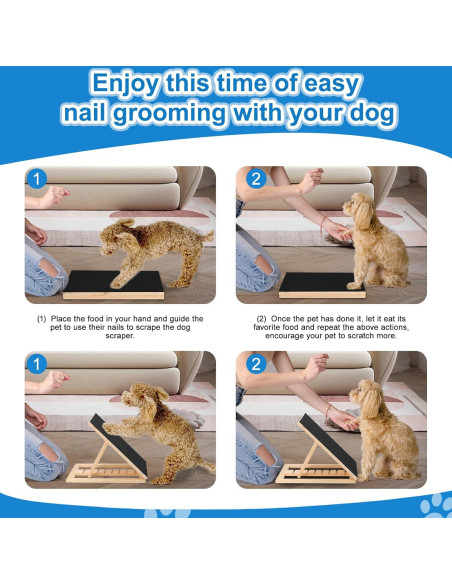 Enjoy this time of easy nail grooming with your dog

1

2

(1) Place the food in your hand and guide the pet to use their nails to scrape the dog scraper.

(2) Once the pet has done it, let it eat its favorite food and repeat the above actions, encourage your pet to scratch more.

1

2