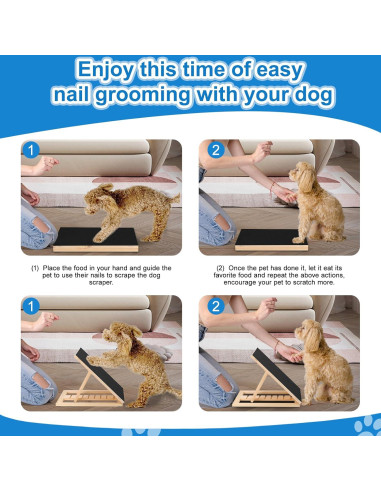 Enjoy this time of easy nail grooming with your dog

1

2

(1) Place the food in your hand and guide the pet to use their nails to scrape the dog scraper.

(2) Once the pet has done it, let it eat its favorite food and repeat the above actions, encourage your pet to scratch more.

1

2