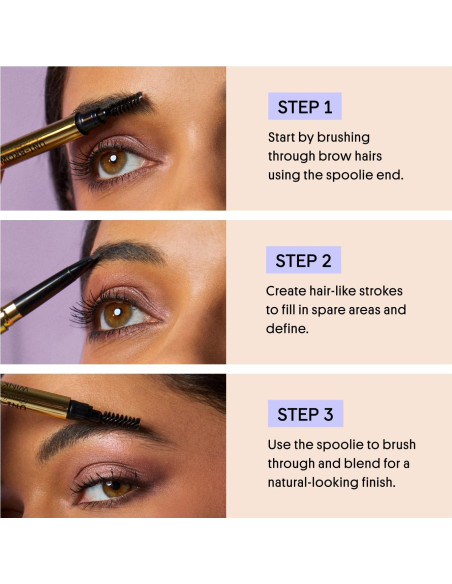 STEP 1

Start by brushing through brow hairs using the spoolie end.

STEP 2

Create hair-like strokes to fill in spare areas and define.

STEP 3

Use the spoolie to brush through and blend for a natural-looking finish.