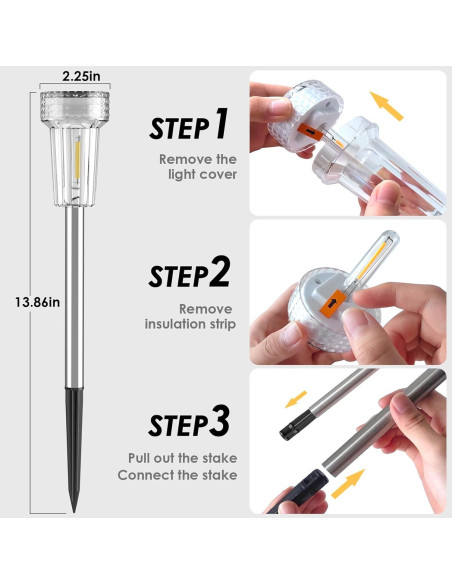 2.25in

13.86in

STEP1

Remove the light cover

STEP2

Remove insulation strip

STEP3

Pull out the stake
Connect the stake