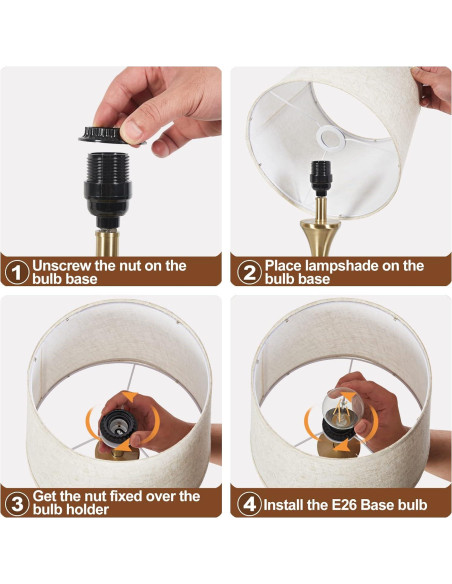 1 Unscrew the nut on the bulb base

2 Place lampshade on the bulb base

3 Get the nut fixed over the bulb holder

4 Install the E26 Base bulb