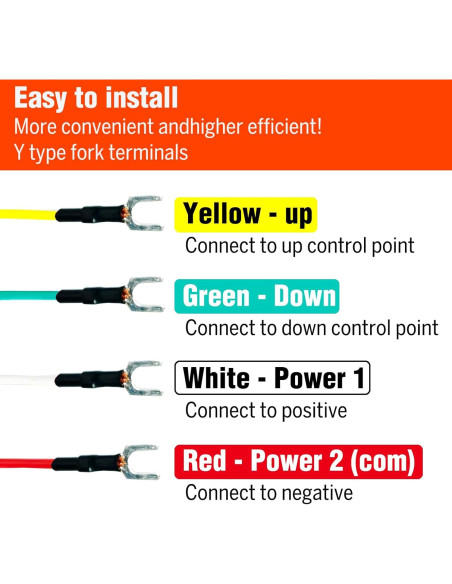 Easy to install
More convenient andhigher efficient!
Y type fork terminals

Yellow - up
Connect to up control point

Green - Down
Connect to down control point

White - Power 1
Connect to positive

Red - Power 2 (com)
Connect to negative