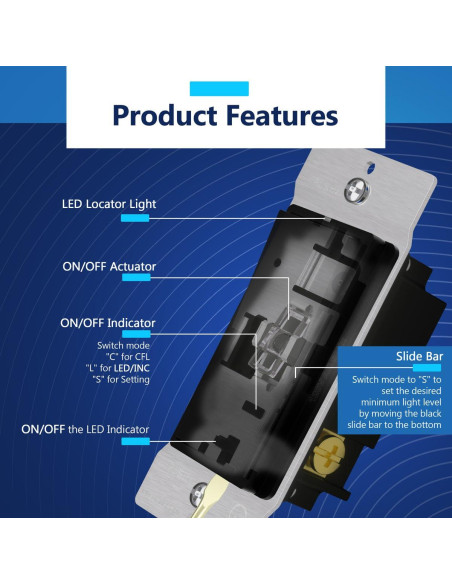 Product Features

LED Locator Light

ON/OFF Actuator

ON/OFF Indicator

Switch mode
"C" for CFL
"L" for LED/INC
"S" for Setting

ON/OFF the LED Indicator

Slide Bar

Switch mode to "S" to set the desired minimum light level by moving the black slide bar to the bottom