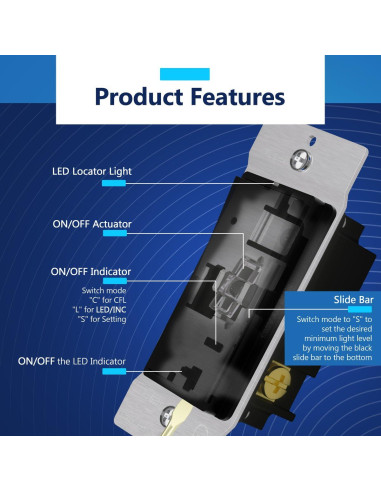 Product Features

LED Locator Light

ON/OFF Actuator

ON/OFF Indicator
Switch mode "C" for CFL "L" for LED/INC "S" for Setting

ON/OFF the LED Indicator

Slide Bar
Switch mode to "S" to set the desired minimum light level by moving the black slide bar to the bottom