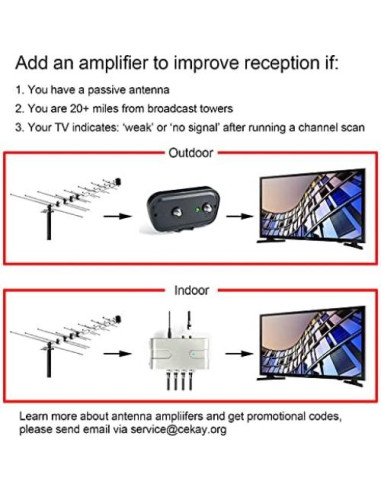 Add an amplifier to improve reception if:

1. You have a passive antenna
2. You are 20+ miles from broadcast towers
3. Your TV indicates: 'weak' or 'no signal' after running a channel scan

Outdoor

Indoor

Learn more about antenna ampliifers and get promotional codes, please send email via service@cekay.org