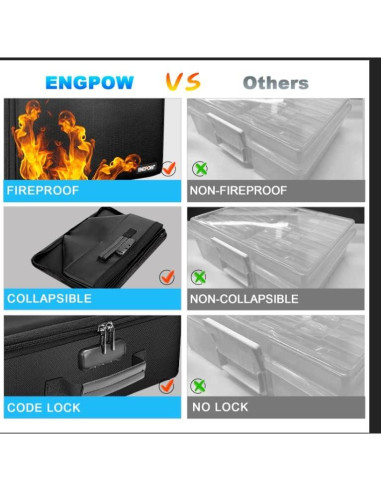 ENGPOW VS Others

ENGPOW

FIREPROOF

NON-FIREPROOF

COLLAPSIBLE

NON-COLLAPSIBLE

CODE LOCK

NO LOCK