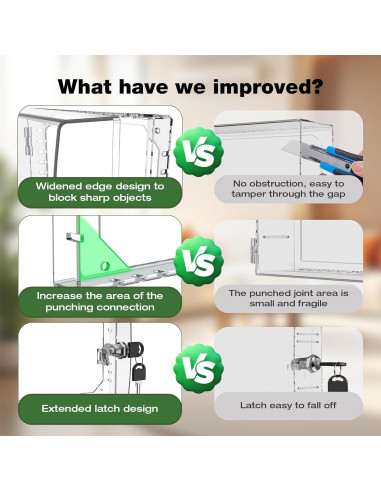 What have we improved?

Widened edge design to block sharp objects

VS

No obstruction, easy to tamper through the gap

Increase the area of the punching connection

VS

The punched joint area is small and fragile

Extended latch design

VS

Latch easy to fall off