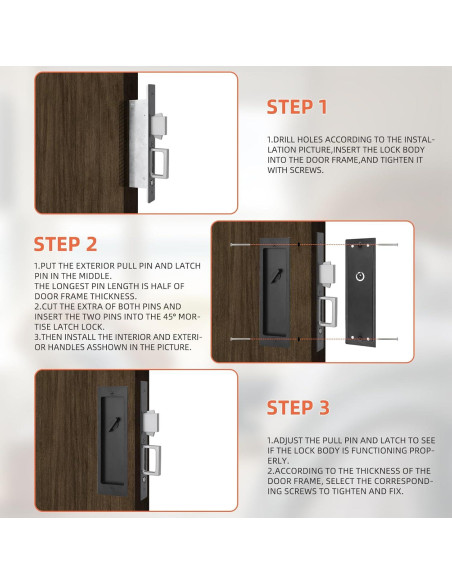 STEP 1

1.DRILL HOLES ACCORDING TO THE INSTALLATION PICTURE,INSERT THE LOCK BODY INTO THE DOOR FRAME,AND TIGHTEN IT WITH SCREWS.

STEP 2

1.PUT THE EXTERIOR PULL PIN AND LATCH PIN IN THE MIDDLE.
THE LONGEST PIN LENGTH IS HALF OF DOOR FRAME THICKNESS.
2.CUT THE EXTRA OF BOTH PINS AND INSERT THE TWO PINS INTO THE 45° MORTISE LATCH LOCK.
3.THEN INSTALL THE INTERIOR AND EXTERIOR HANDLES ASSHOWN IN THE PICTURE.

STEP 3

1.ADJUST THE PULL PIN AND LATCH TO SEE IF THE LOCK BODY IS FUNCTIONING PROPERLY.
2.ACCORDING TO THE THICKNESS OF THE DOOR FRAME, SELECT THE CORRESPONDING SCREWS TO TIGHTEN AND FIX.