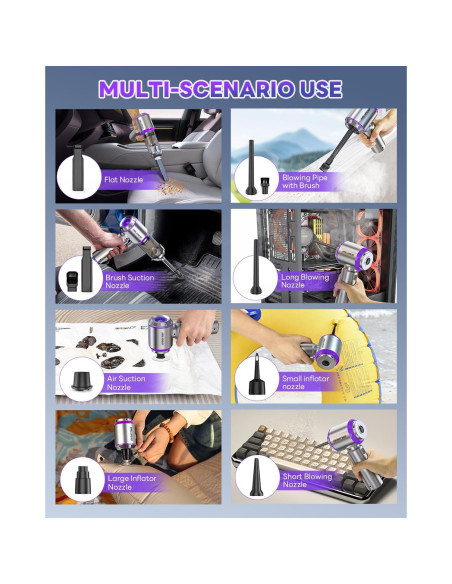 MULTI-SCENARIO USE

Flat Nozzle

Blowing Pipe with Brush

Brush Suction Nozzle

Long Blowing Nozzle

Air Suction Nozzle

Small inflator nozzle

Large Inflator Nozzle

Short Blowing Nozzle