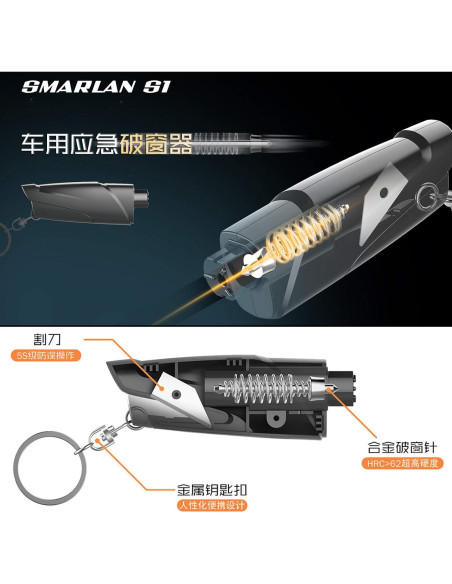 SMARLAN S1

车用应急破窗器

割刀
5S级防误操作

合金破窗针
HRC>62超高硬度

金属钥匙扣
人性化便携设计