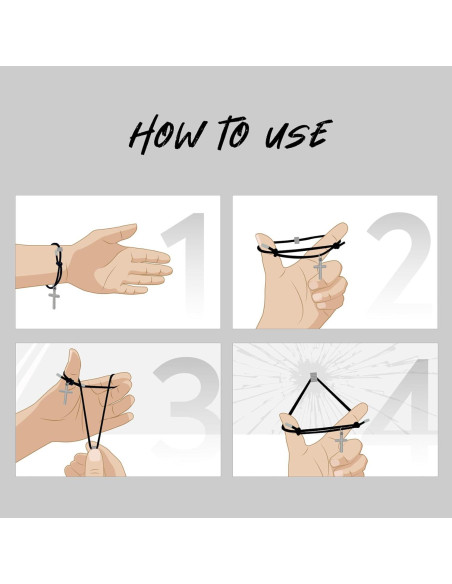 HOW TO USE

1

2

3

4