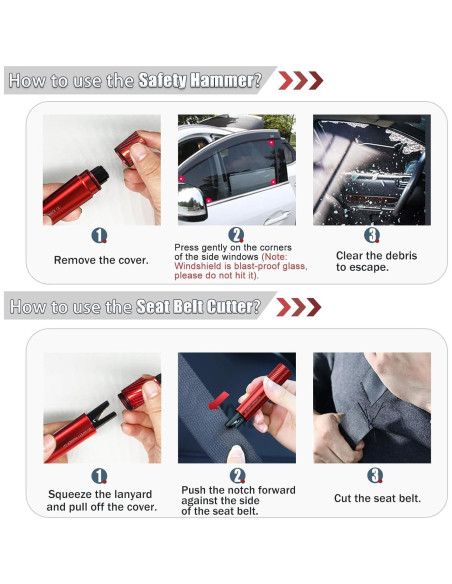 How to use the Safety Hammer?

1. Remove the cover.

2. Press gently on the corners of the side windows (Note: Windshield is blast-proof glass, please do not hit it).

3. Clear the debris to escape.

How to use the Seat Belt Cutter?

1. Squeeze the lanyard and pull off the cover.

2. Push the notch forward against the side of the seat belt.

3. Cut the seat belt.