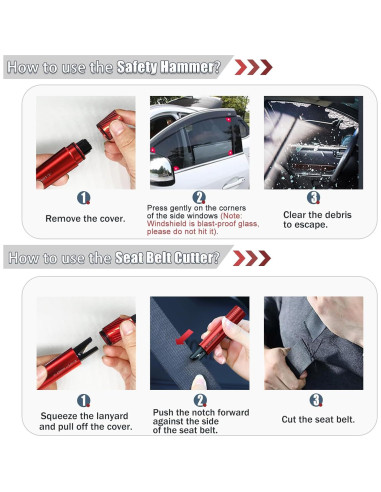 How to use the Safety Hammer?

1. Remove the cover.

2. Press gently on the corners of the side windows (Note: Windshield is blast-proof glass, please do not hit it).

3. Clear the debris to escape.

How to use the Seat Belt Cutter?

1. Squeeze the lanyard and pull off the cover.

2. Push the notch forward against the side of the seat belt.

3. Cut the seat belt.