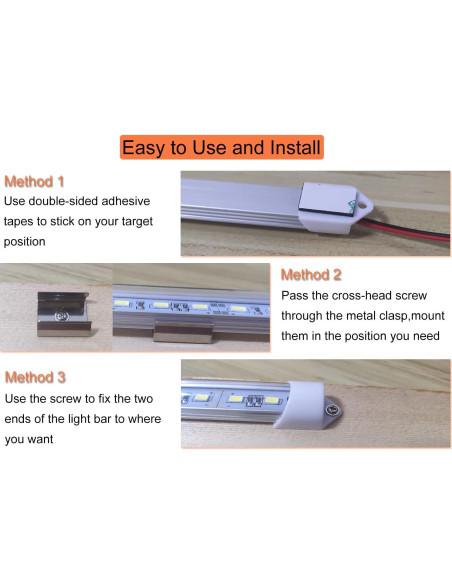 Easy to Use and Install

Method 1
Use double-sided adhesive tapes to stick on your target position

Method 2
Pass the cross-head screw through the metal clasp,mount them in the position you need

Method 3
Use the screw to fix the two ends of the light bar to where you want