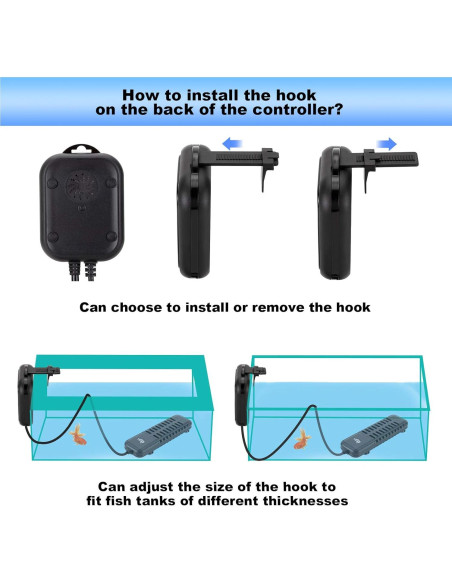 How to install the hook on the back of the controller?

Can choose to install or remove the hook

Can adjust the size of the hook to fit fish tanks of different thicknesses