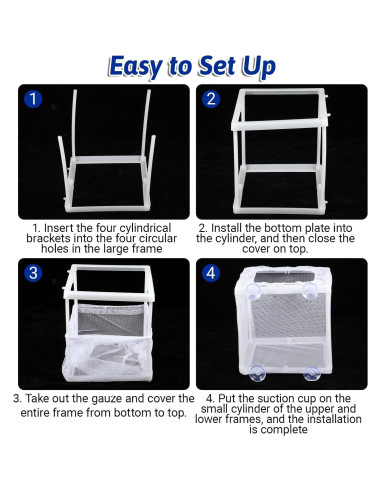 Easy to Set Up

1

1. Insert the four cylindrical brackets into the four circular holes in the large frame

2

2. Install the bottom plate into the cylinder, and then close the cover on top.

3

3. Take out the gauze and cover the entire frame from bottom to top.

4

4. Put the suction cup on the small cylinder of the upper and lower frames, and the installation is complete