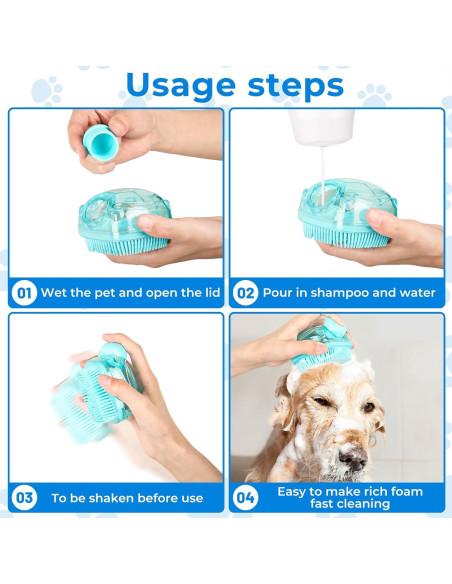 Usage steps

01 Wet the pet and open the lid

02 Pour in shampoo and water

03 To be shaken before use

04 Easy to make rich foam fast cleaning