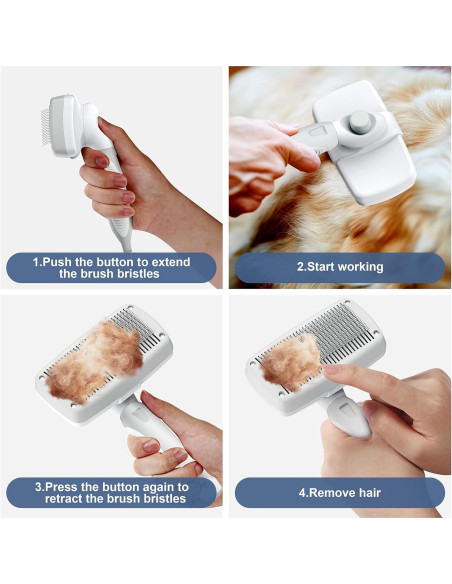 1.Push the button to extend the brush bristles

2.Start working

3.Press the button again to retract the brush bristles

4.Remove hair