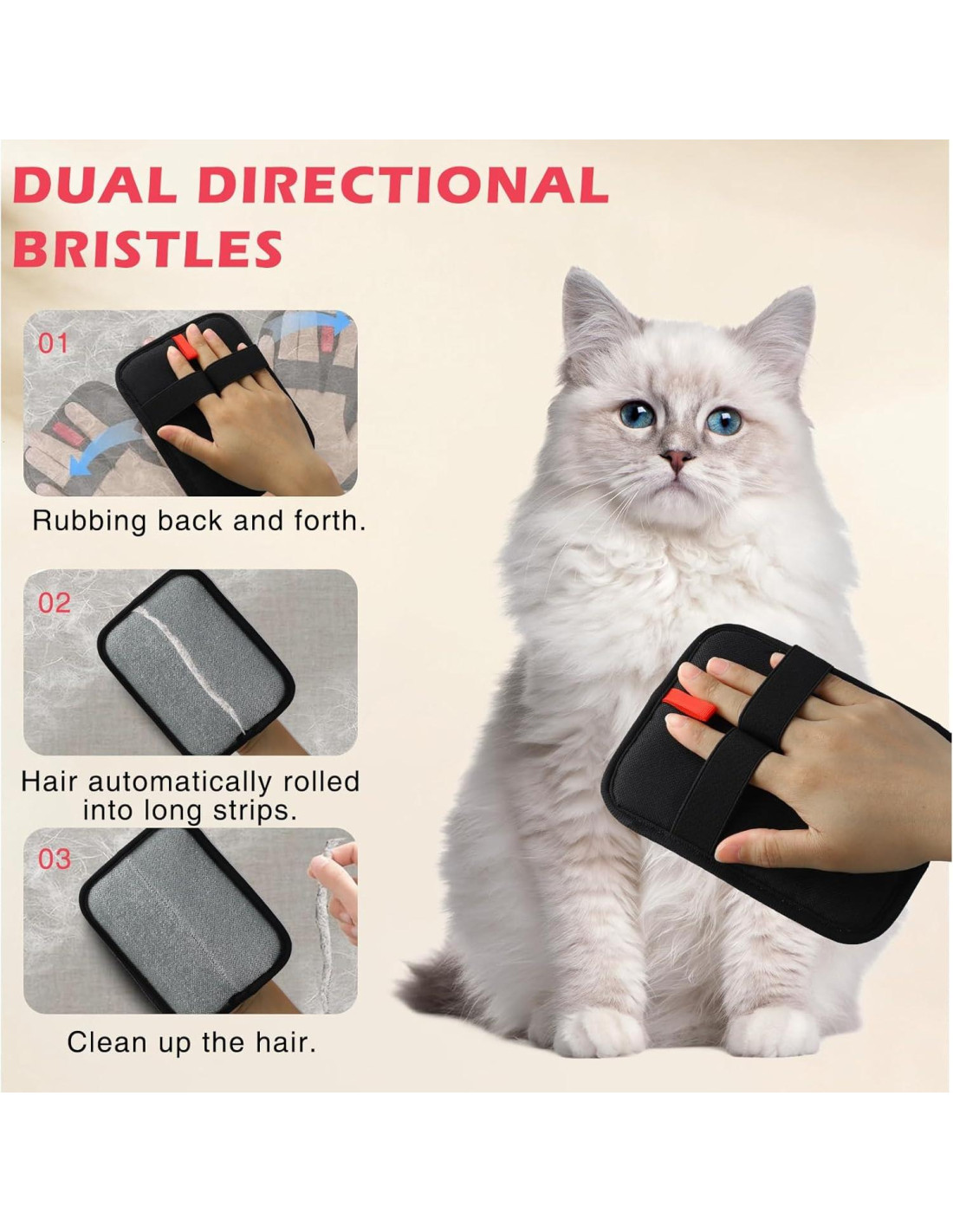 DUAL DIRECTIONAL BRISTLES

01

Rubbing back and forth.

02

Hair automatically rolled into long strips.

03

Clean up the hair.