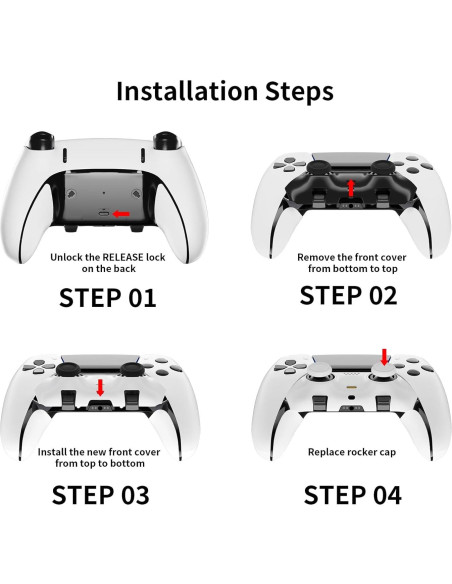 Installation Steps

Unlock the RELEASE lock on the back

STEP 01

Remove the front cover from bottom to top

STEP 02

Install the new front cover from top to bottom

STEP 03

Replace rocker cap

STEP 04