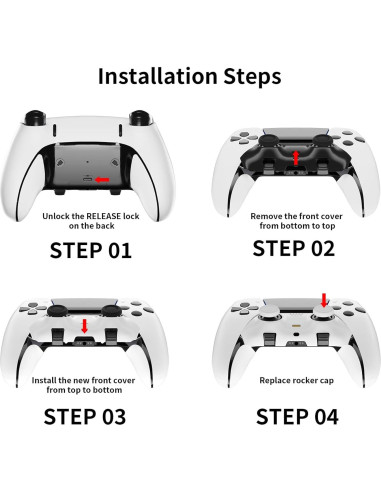 Installation Steps

Unlock the RELEASE lock on the back

STEP 01

Remove the front cover from bottom to top

STEP 02

Install the new front cover from top to bottom

STEP 03

Replace rocker cap

STEP 04