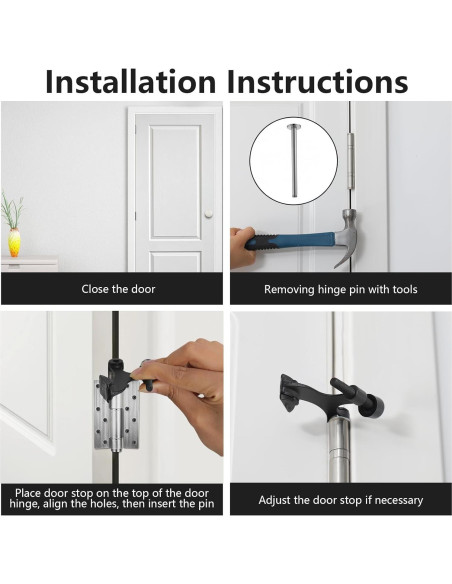 Installation Instructions

Close the door

Removing hinge pin with tools

Place door stop on the top of the door hinge, align the holes, then insert the pin

Adjust the door stop if necessary