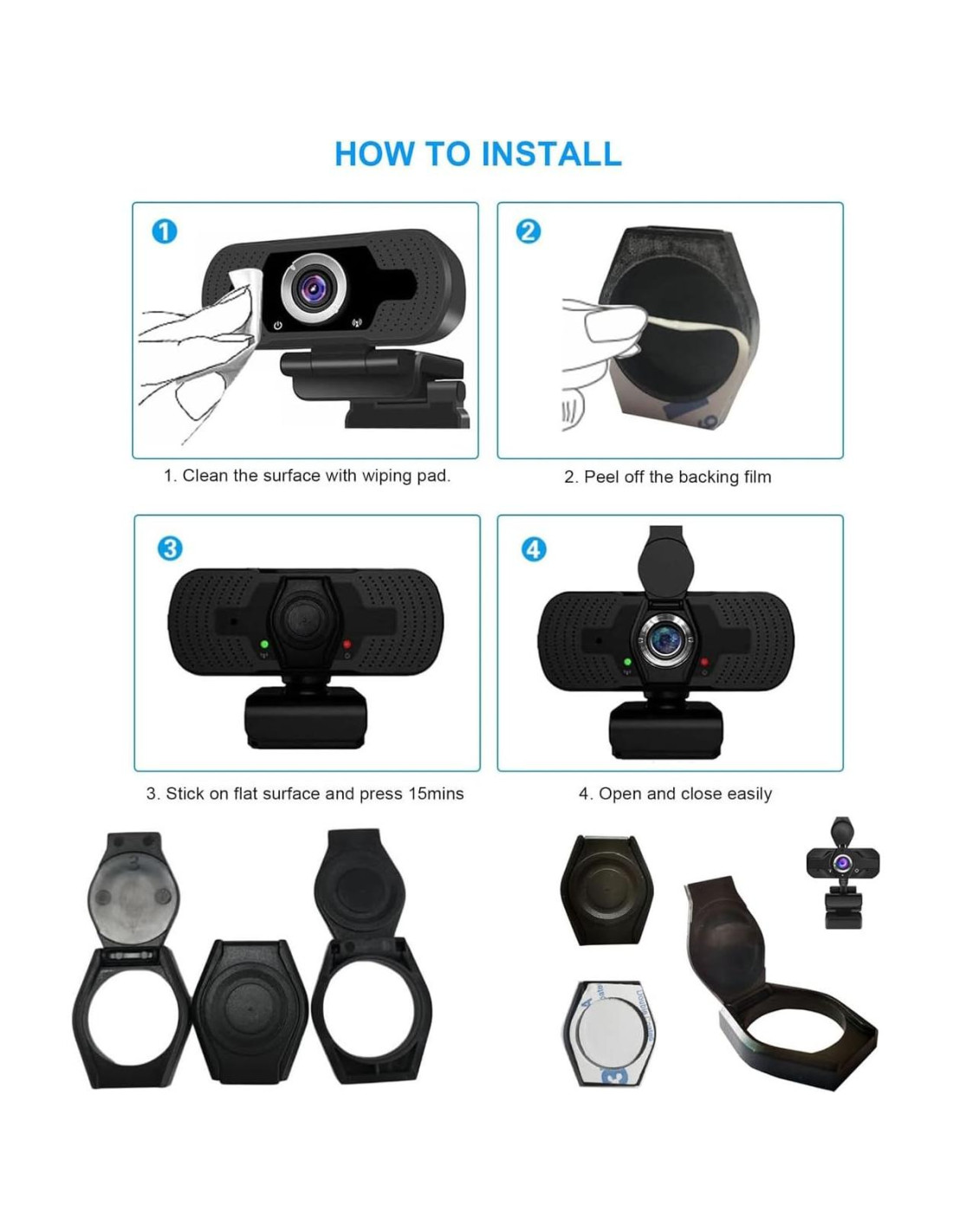 HOW TO INSTALL

1

2

1. Clean the surface with wiping pad.

2. Peel off the backing film

3

4

3. Stick on flat surface and press 15mins

4. Open and close easily