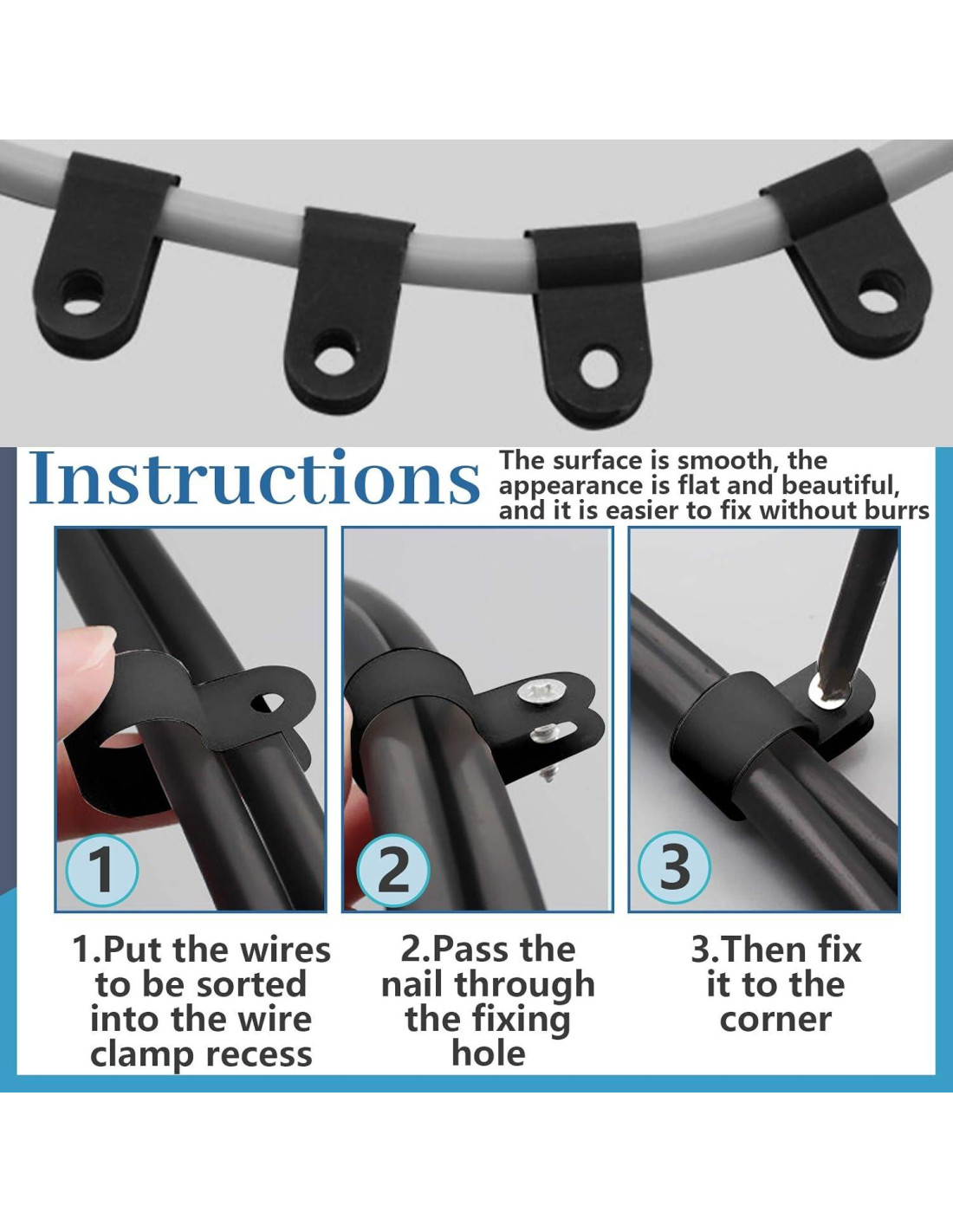 Instructions

The surface is smooth, the appearance is flat and beautiful, and it is easier to fix without burrs

1

2

3

1.Put the wires to be sorted into the wire clamp recess

2.Pass the nail through the fixing hole

3.Then fix it to the corner