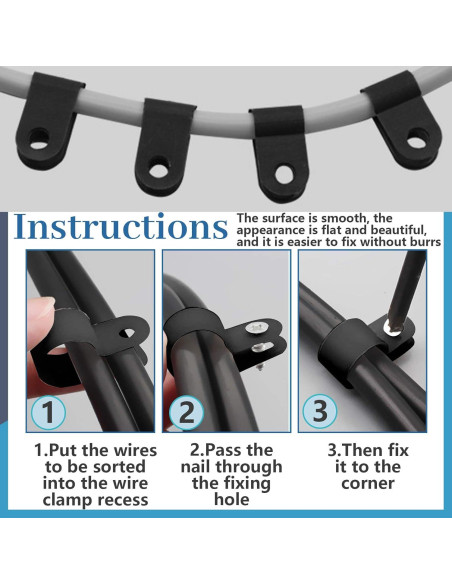 Instructions

The surface is smooth, the appearance is flat and beautiful, and it is easier to fix without burrs

1

2

3

1.Put the wires to be sorted into the wire clamp recess

2.Pass the nail through the fixing hole

3.Then fix it to the corner