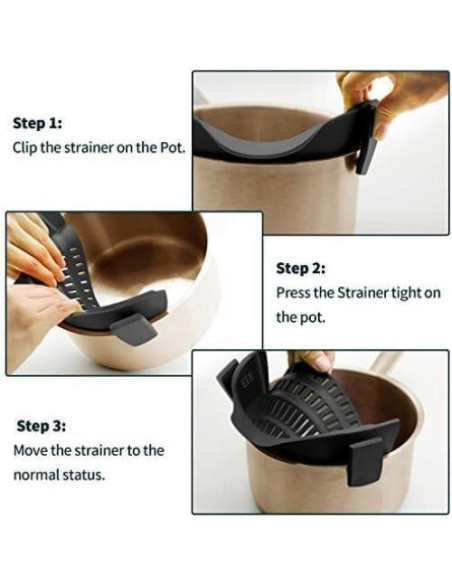 Step 1:
Clip the strainer on the Pot.

Step 2:
Press the Strainer tight on the pot.

Step 3:
Move the strainer to the normal status.