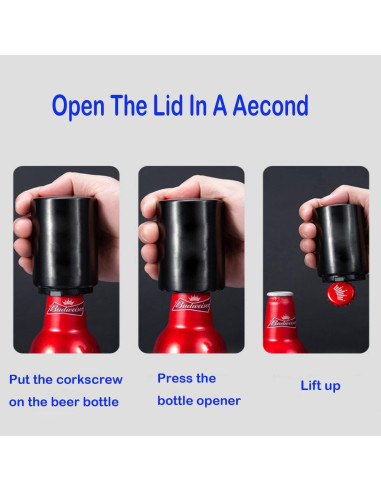 Open The Lid In A Aecond

Budweiser

Budweiser

Budweiser

Put the corkscrew on the beer bottle

Press the bottle opener

Lift up