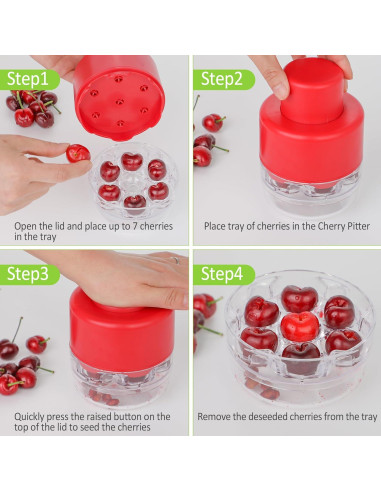 Step1

Open the lid and place up to 7 cherries in the tray

Step2

Place tray of cherries in the Cherry Pitter

Step3

Quickly press the raised button on the top of the lid to seed the cherries

Step4

Remove the deseeded cherries from the tray