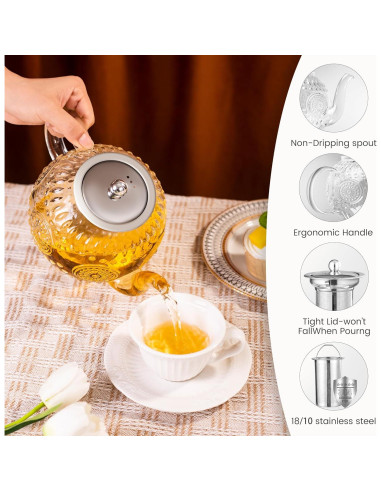 Non-Dripping spout

Ergonomic Handle

Tight Lid-won't FallWhen Pourng

18/10 stainless steel