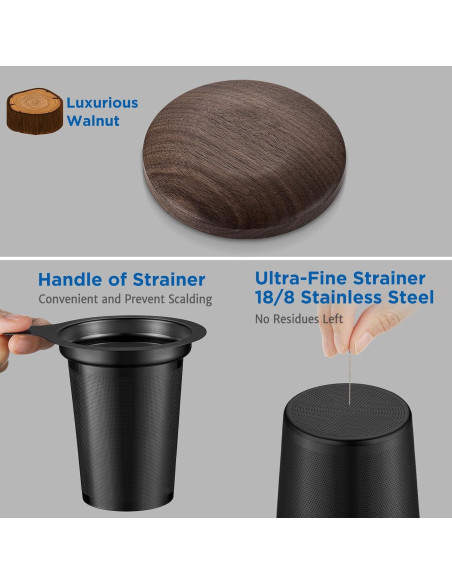 Luxurious Walnut

Handle of Strainer
Convenient and Prevent Scalding

Ultra-Fine Strainer
18/8 Stainless Steel
No Residues Left