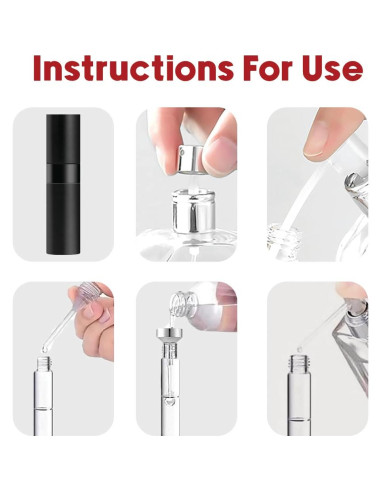 Instructions For Use