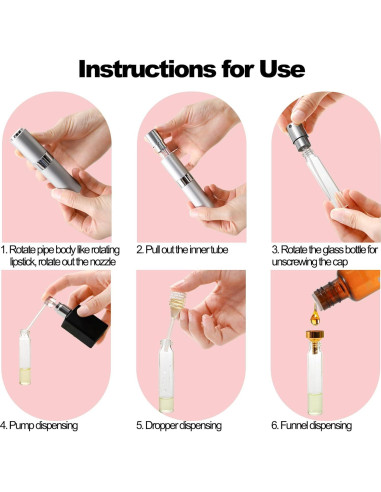 Instructions for Use

1. Rotate pipe body like rotating lipstick, rotate out the nozzle

2. Pull out the inner tube

3. Rotate the glass bottle for unscrewing the cap

4. Pump dispensing

5. Dropper dispensing

6. Funnel dispensing