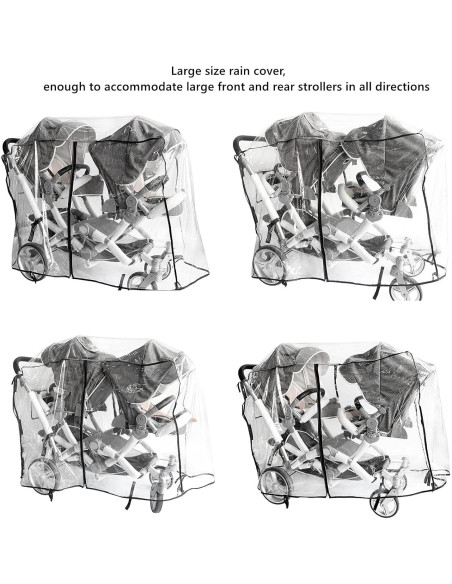 Large size rain cover,
enough to accommodate large front and rear strollers in all directions