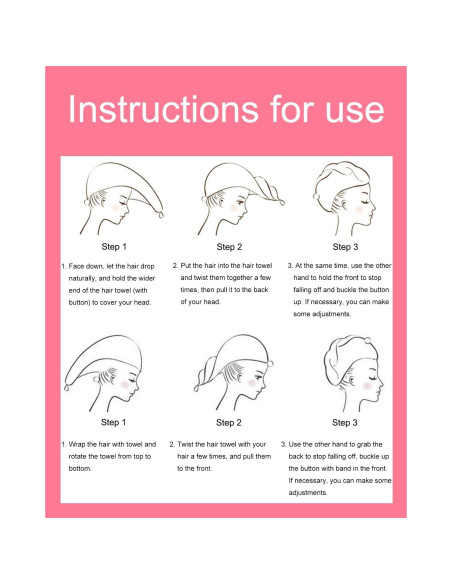 Instructions for use

Step 1

1. Face down, let the hair drop naturally, and hold the wider end of the hair towel (with button) to cover your head.

Step 2

2. Put the hair into the hair towel and twist them together a few times, then pull it to the back of your head.

Step 3

3. At the same time, use the other hand to hold the front to stop falling off and buckle the button up. If necessary, you can make some adjustments.

Step 1

1. Wrap the hair with towel and rotate the towel from top to bottom.

Step 2

2. Twist the hair towel with your hair a few times, and pull them to the front.

Step 3

3. Use the other hand to grab the back to stop falling off, buckle up the button with band in the front. If necessary, you can make some adjustments.