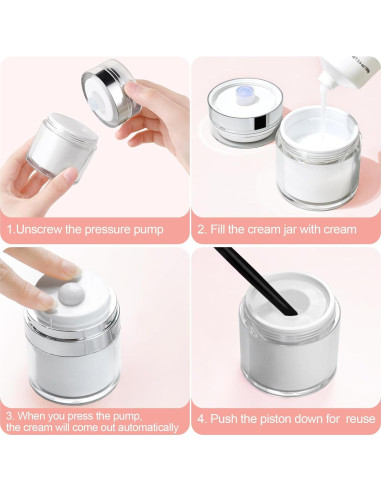 1.Unscrew the pressure pump

2. Fill the cream jar with cream

3. When you press the pump, the cream will come out automatically

4. Push the piston down for reuse