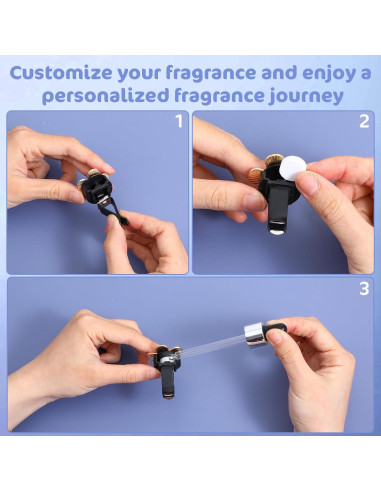 Customize your fragrance and enjoy a personalized fragrance journey

1

2

3