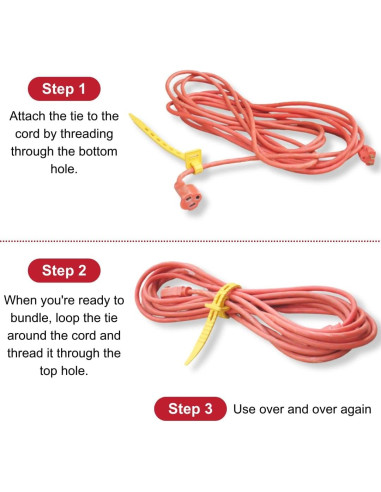 Step 1

Attach the tie to the cord by threading through the bottom hole.

Step 2

When you're ready to bundle, loop the tie around the cord and thread it through the top hole.

Step 3

Use over and over again